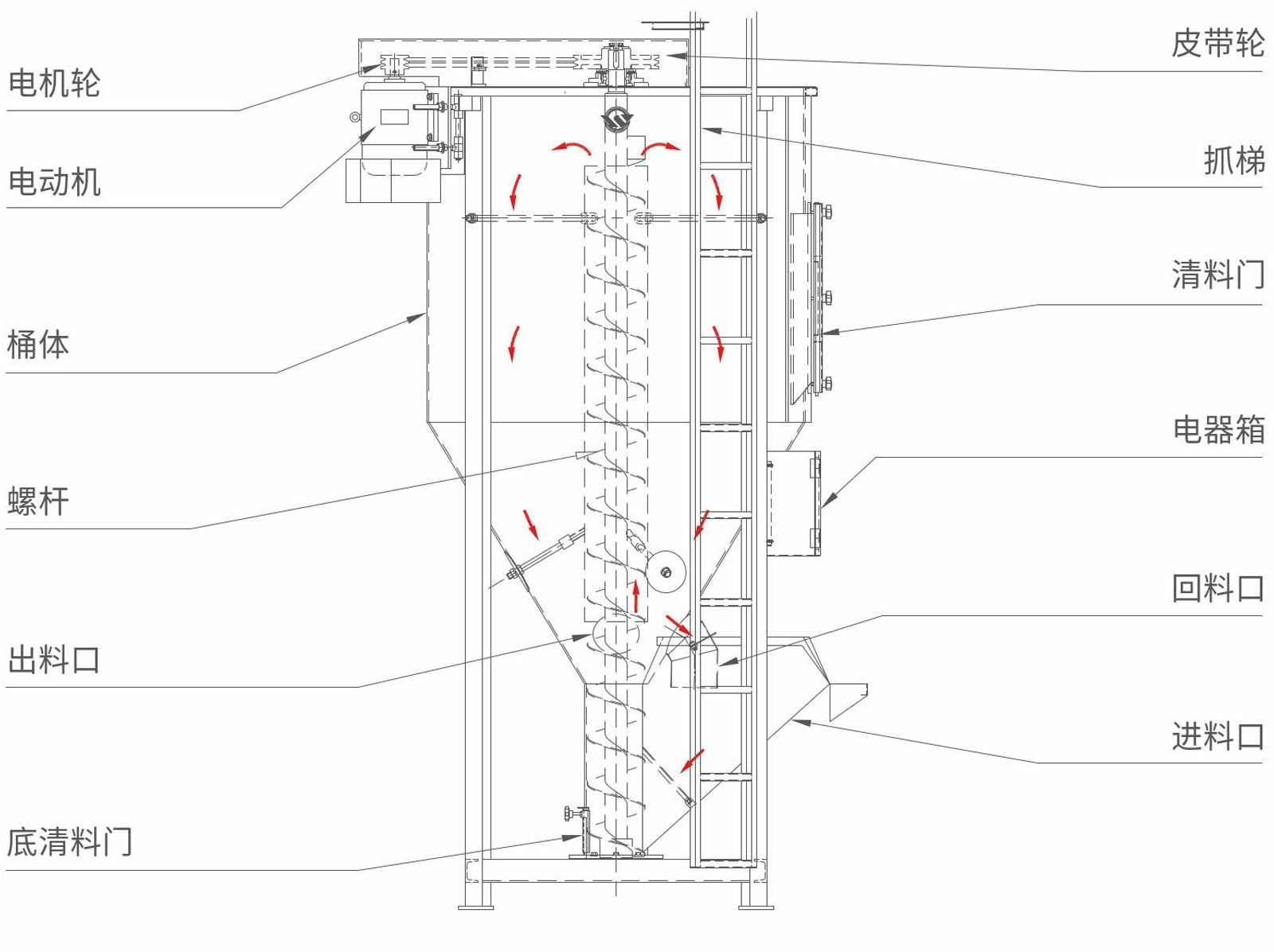 电机轮

电动机

桶体

螺杆

出料口

底清料门

皮带轮

抓梯

清料门

电器箱

回料口

进料口